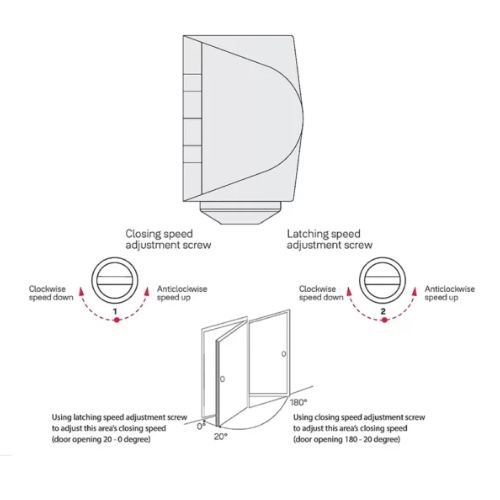 Closing speed adjustment screw

Clockwise speed down

Anticlockwise speed up

1

Latching speed adjustment screw

Clockwise speed down

Anticlockwise speed up

2

180°

0°

20°

Using latching speed adjustment screw to adjust this area's closing speed (door opening 20 - 0 degree)

Using closing speed adjustment screw to adjust this area's closing speed (door opening 180 - 20 degree)